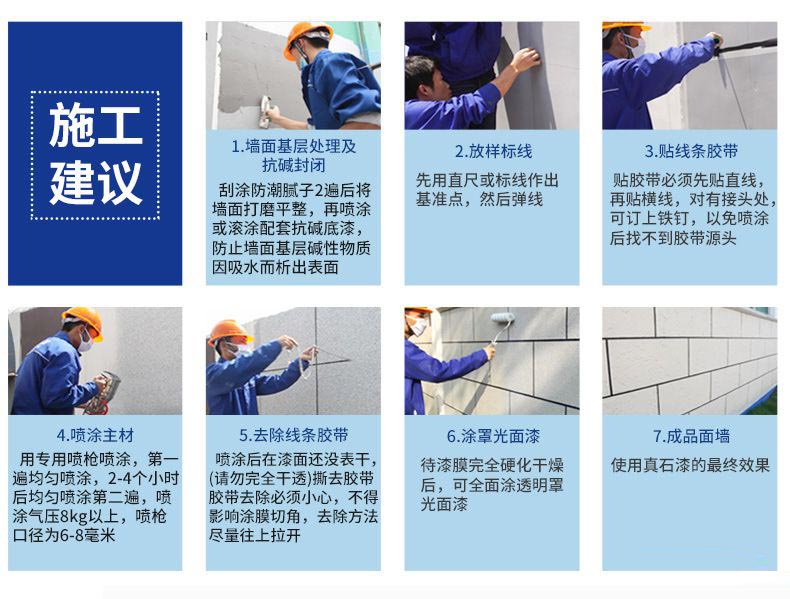 施工建议

1.墙面基层处理及抗碱封闭

刮涂防潮腻子2遍后将墙面打磨平整，再喷涂或滚涂配套抗碱底漆，防止墙面基层碱性物质因吸水而析出表面

2.放样标线

先用直尺或标线作出基准点，然后弹线

3.贴线条胶带

贴胶带必须先贴直线，再贴横线，对有接头处，可订上铁钉，以免喷涂后找不到胶带源头

4.喷涂主材

用专用喷枪喷涂，第一遍均匀喷涂，2-4个小时后均匀喷涂第二遍，喷涂气压8kg以上，喷枪口径为6-8毫米

5.去除线条胶带

喷涂后在漆面还没表干，(请勿完全干透)撕去胶带胶带去除必须小心，不得影响涂膜切角，去除方法尽量往上拉开

6.涂罩光面漆

待漆膜完全硬化干燥后，可全面涂透明罩光面漆

7.成品面墙

使用真石漆的最终效果